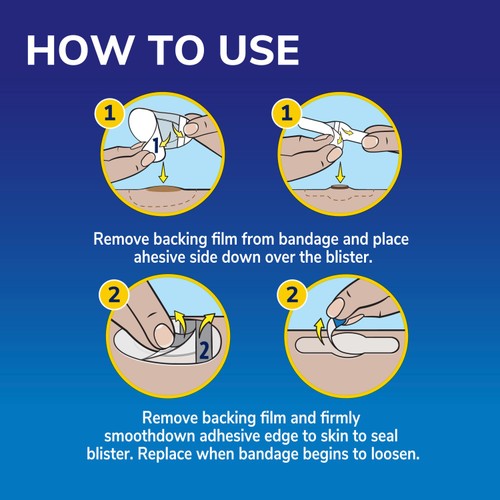 HOW TO USE

1

1

1

Remove backing film from bandage and place ahesive side down over the blister.

2

2

2

Remove backing film and firmly smoothdown adhesive edge to skin to seal blister. Replace when bandage begins to loosen.