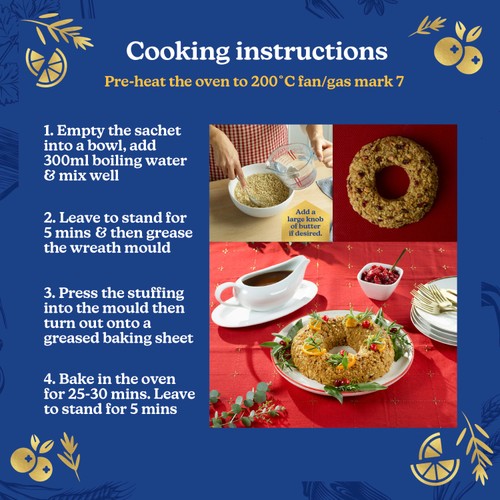 Cooking instructions

Pre-heat the oven to 200°C fan/gas mark 7

1. Empty the sachet into a bowl, add 300ml boiling water & mix well

2. Leave to stand for 5 mins & then grease the wreath mould

3. Press the stuffing into the mould then turn out onto a greased baking sheet

4. Bake in the oven for 25-30 mins. Leave to stand for 5 mins

Add a large knob of butter if desired.