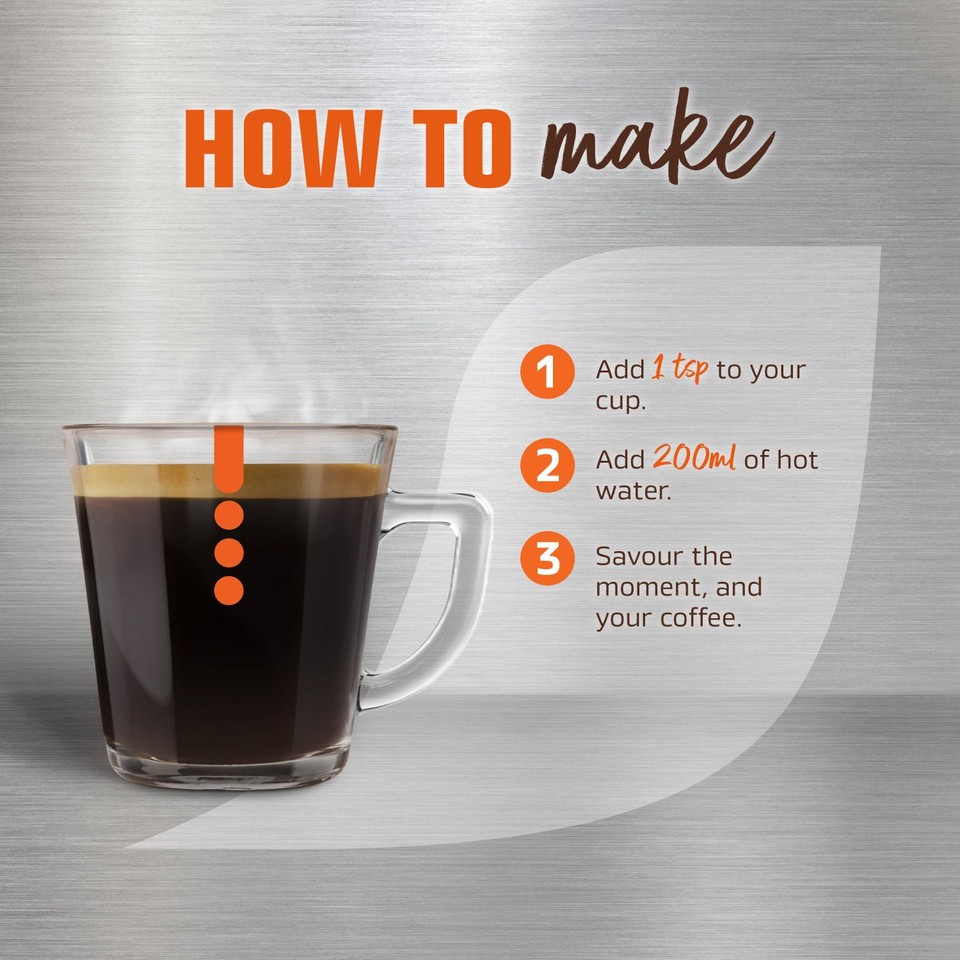 HOW TO make

1 Add 1 tsp to your cup.

2 Add 200ml of hot water.

3 Savour the moment, and your coffee.