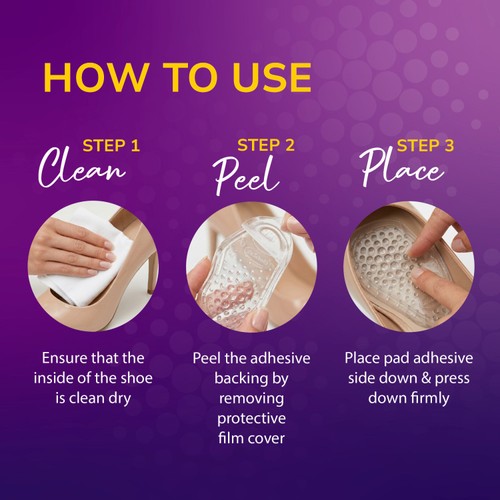 HOW TO USE

STEP 1
Clean

Ensure that the inside of the shoe is clean dry

STEP 2
Peel

Peel the adhesive backing by removing protective film cover

STEP 3
Place

Place pad adhesive side down & press down firmly