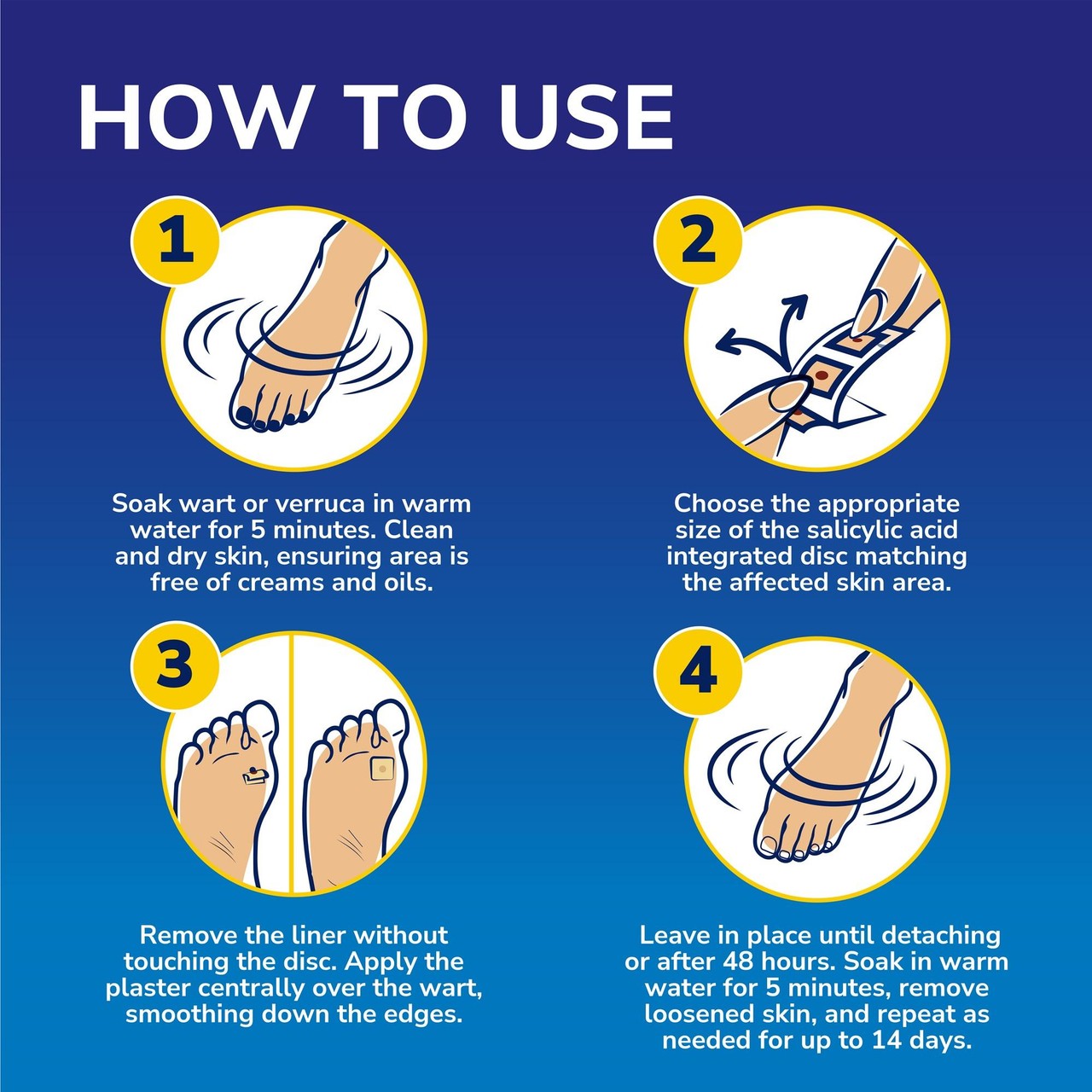 HOW TO USE

1

Soak wart or verruca in warm water for 5 minutes. Clean and dry skin, ensuring area is free of creams and oils.

2

Choose the appropriate size of the salicylic acid integrated disc matching the affected skin area.

3

Remove the liner without touching the disc. Apply the plaster centrally over the wart, smoothing down the edges.

4

Leave in place until detaching or after 48 hours. Soak in warm water for 5 minutes, remove loosened skin, and repeat as needed for up to 14 days.