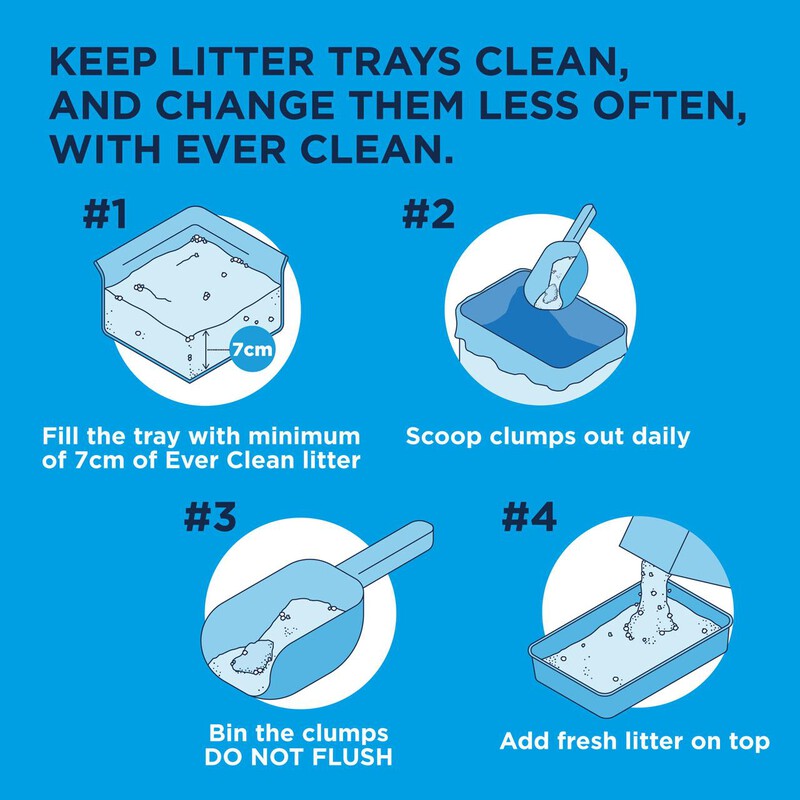 KEEP LITTER TRAYS CLEAN, AND CHANGE THEM LESS OFTEN, WITH EVER CLEAN.

#1

7cm

Fill the tray with minimum of 7cm of Ever Clean litter

#2

Scoop clumps out daily

#3

Bin the clumps
DO NOT FLUSH

#4

Add fresh litter on top