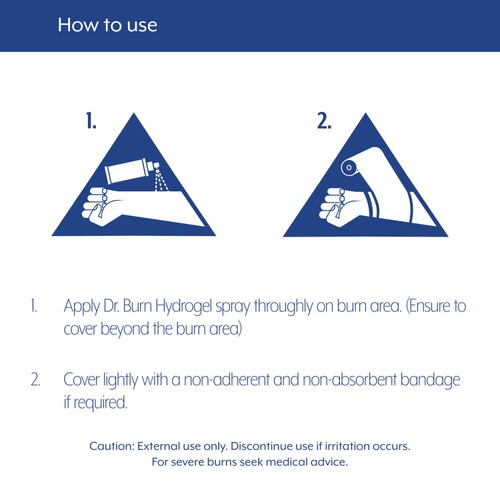 How to use

1.

2.

1. Apply Dr. Burn Hydrogel spray throughly on burn area. (Ensure to cover beyond the burn area)

2. Cover lightly with a non-adherent and non-absorbent bandage if required.

Caution: External use only. Discontinue use if irritation occurs.
For severe burns seek medical advice.