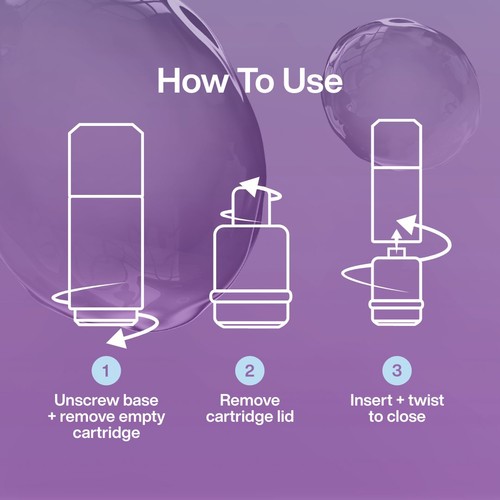 How To Use

1
Unscrew base + remove empty cartridge

2
Remove cartridge lid

3
Insert + twist to close