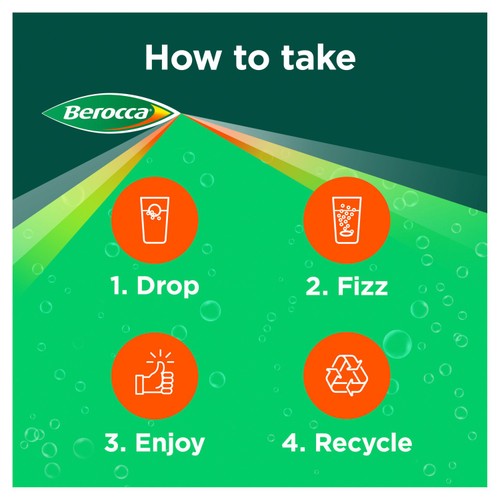 How to take

Berocca

1. Drop

2. Fizz

3. Enjoy

4. Recycle