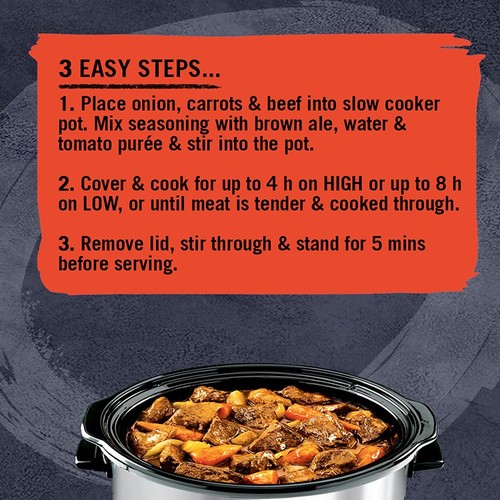 3 EASY STEPS...

1. Place onion, carrots & beef into slow cooker pot. Mix seasoning with brown ale, water & tomato purée & stir into the pot.

2. Cover & cook for up to 4 h on HIGH or up to 8 h on LOW, or until meat is tender & cooked through.

3. Remove lid, stir through & stand for 5 mins before serving.