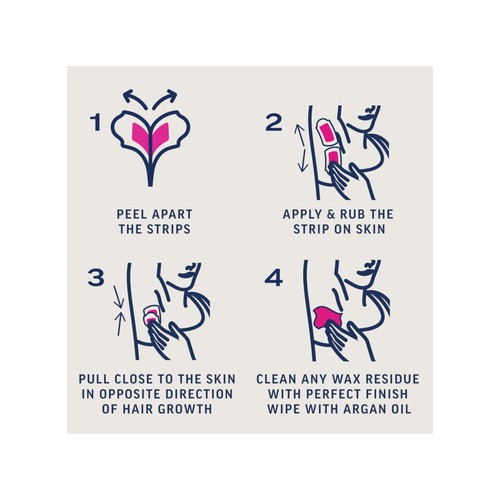 1

PEEL APART THE STRIPS

2

APPLY & RUB THE STRIP ON SKIN

3

PULL CLOSE TO THE SKIN IN OPPOSITE DIRECTION OF HAIR GROWTH

4

CLEAN ANY WAX RESIDUE WITH PERFECT FINISH WIPE WITH ARGAN OIL