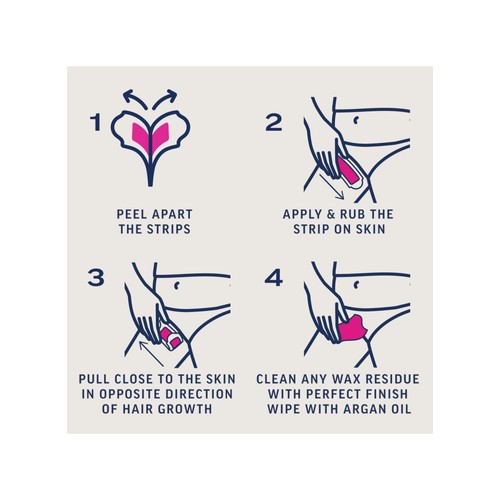 1

PEEL APART THE STRIPS

2

APPLY & RUB THE STRIP ON SKIN

3

PULL CLOSE TO THE SKIN IN OPPOSITE DIRECTION OF HAIR GROWTH

4

CLEAN ANY WAX RESIDUE WITH PERFECT FINISH WIPE WITH ARGAN OIL