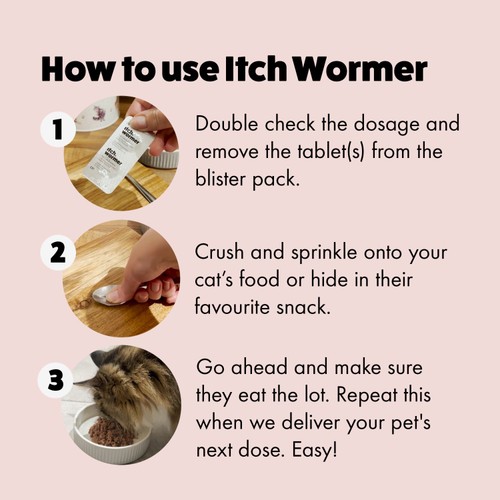 How to use Itch Wormer

1

Double check the dosage and remove the tablet(s) from the blister pack.

2

Crush and sprinkle onto your cat's food or hide in their favourite snack.

3

Go ahead and make sure they eat the lot. Repeat this when we deliver your pet's next dose. Easy!